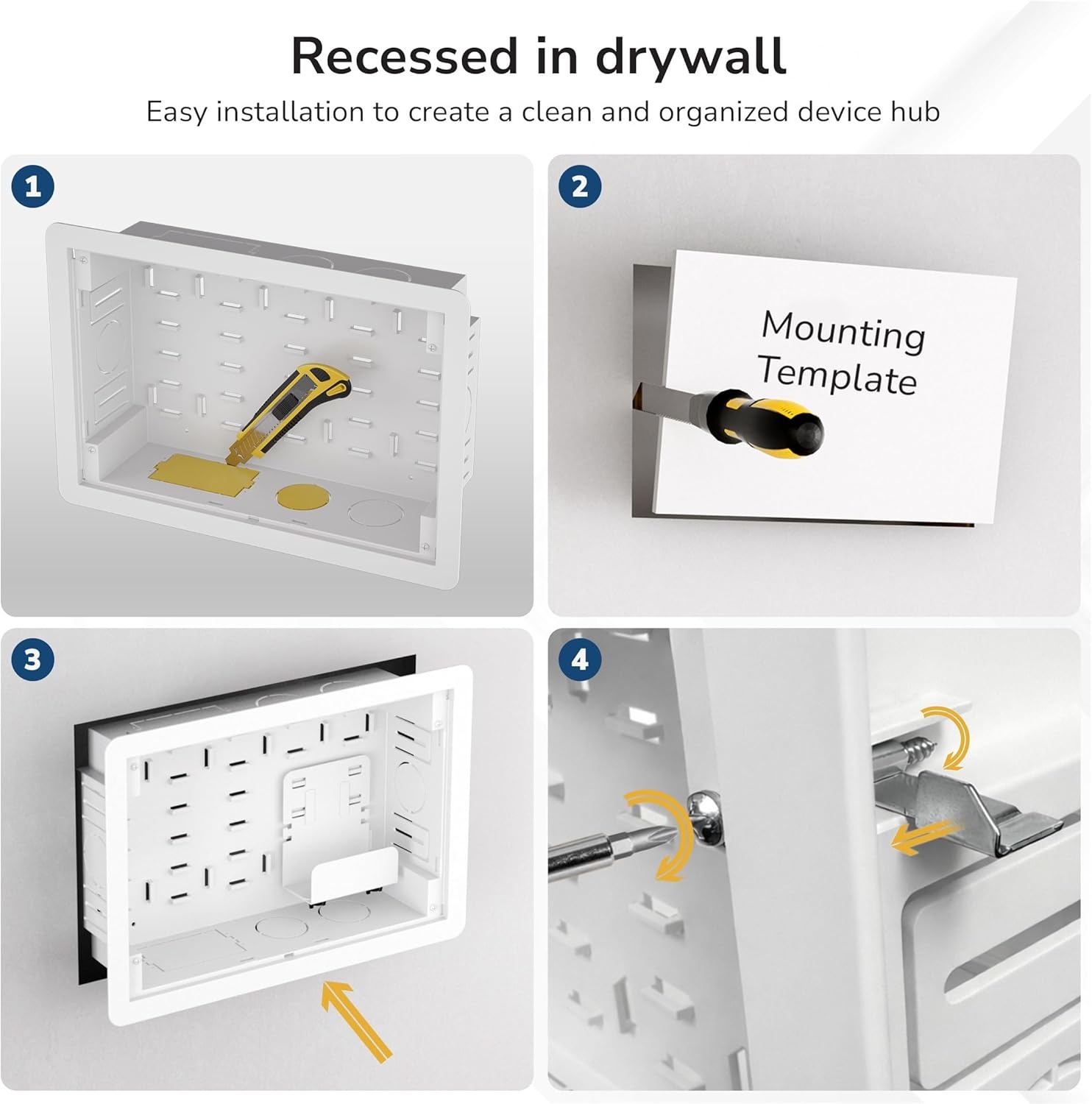 Recessed in drywall

Easy installation to create a clean and organized device hub

1

2

Mounting Template

3

4