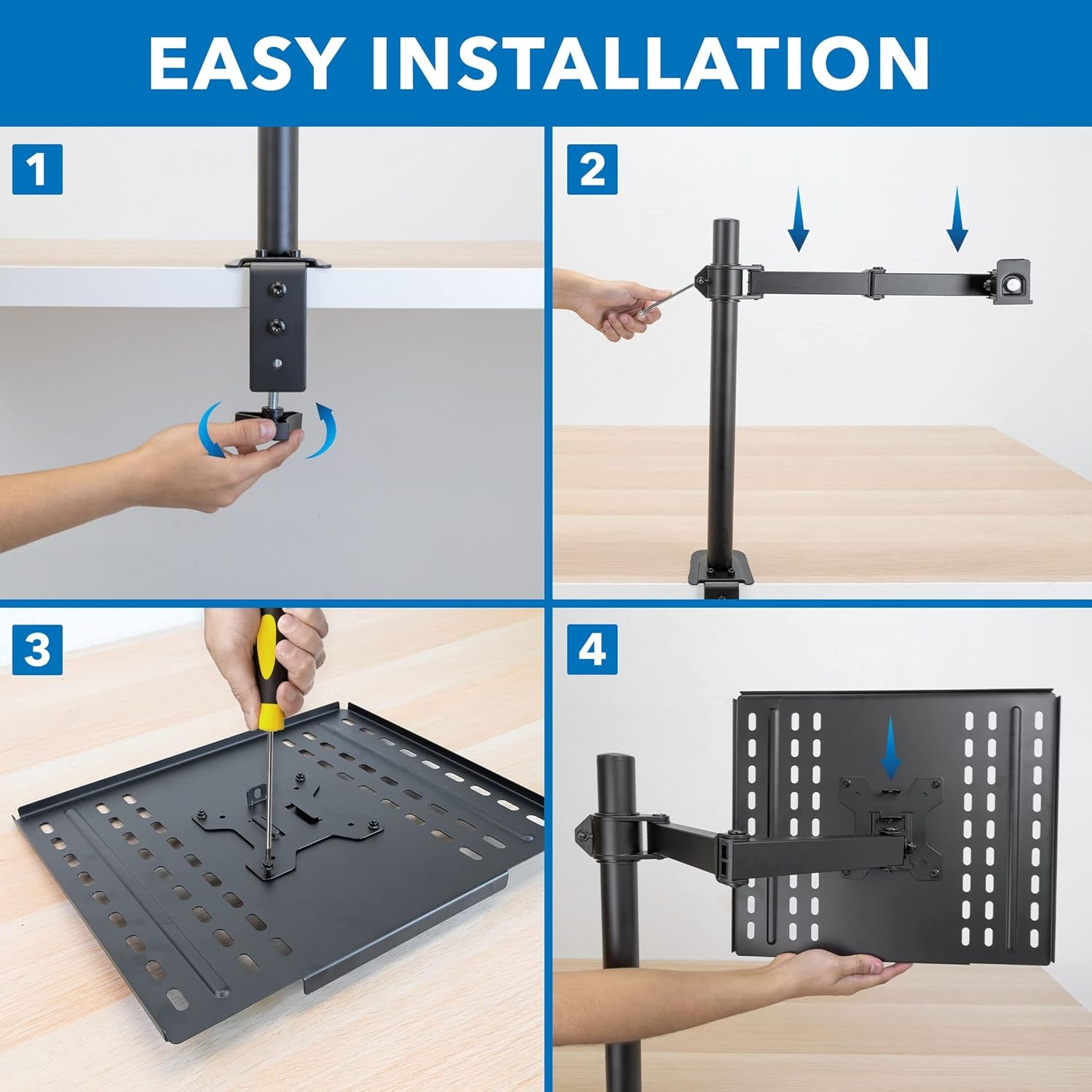 EASY INSTALLATION

1

2

3

4