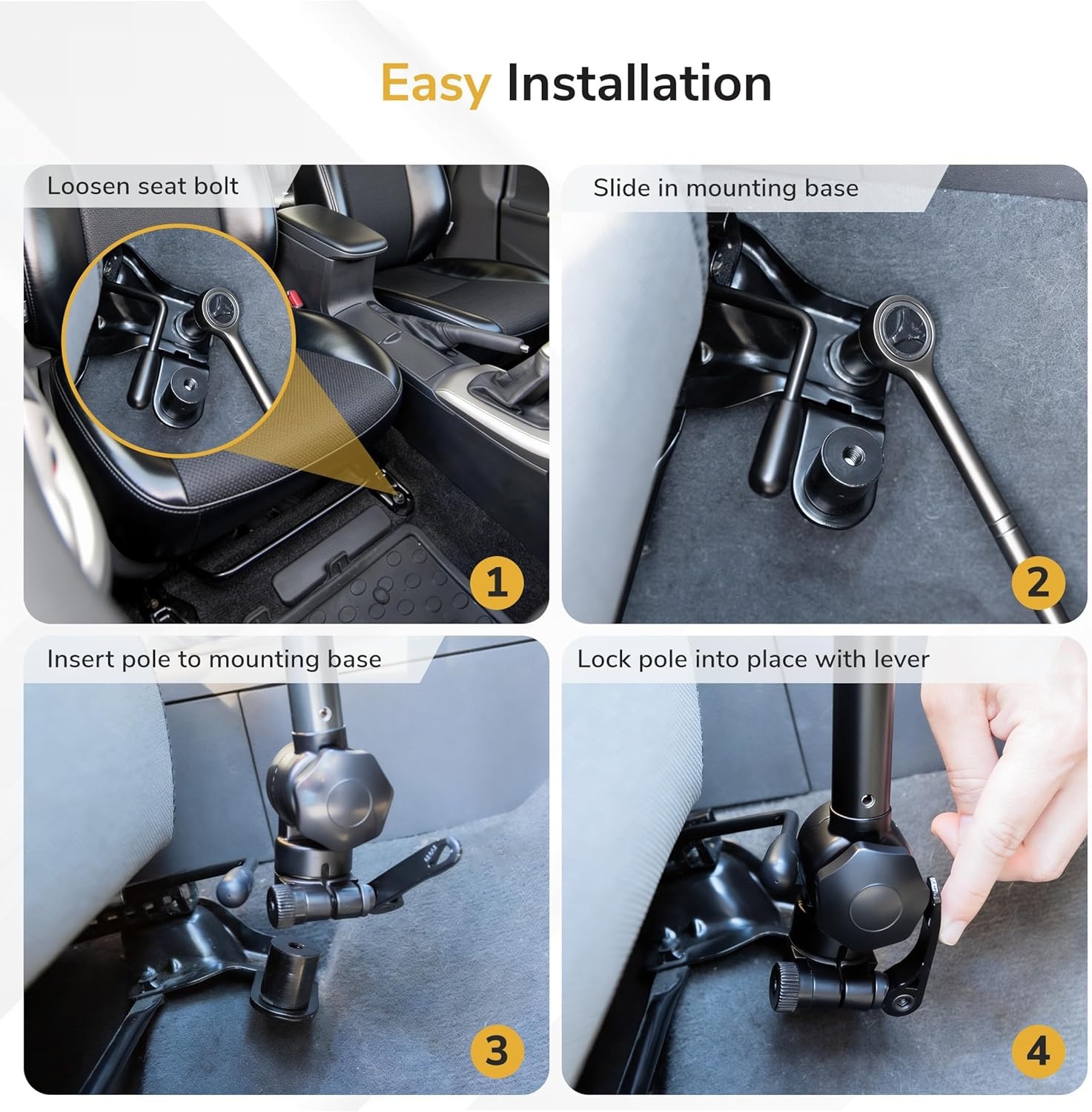 Easy Installation

Loosen seat bolt

1

Slide in mounting base

2

Insert pole to mounting base

3

Lock pole into place with lever

4